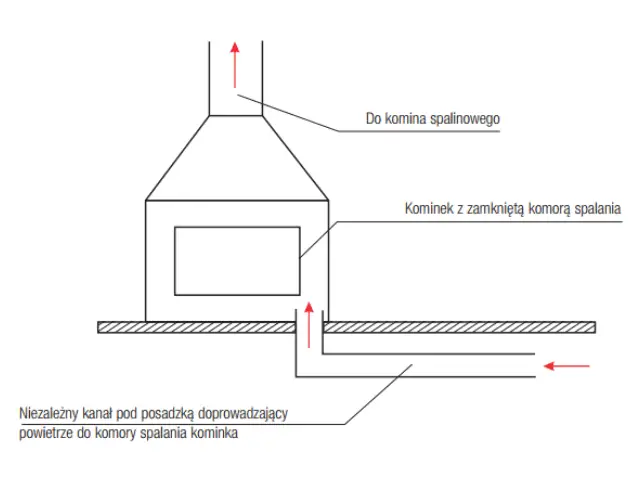 Do komina spalinowego

Kominek z zamkniętą komorą spalania

Niezależny kanał pod posadzką doprowadzający powietrze do komory spalania kominka